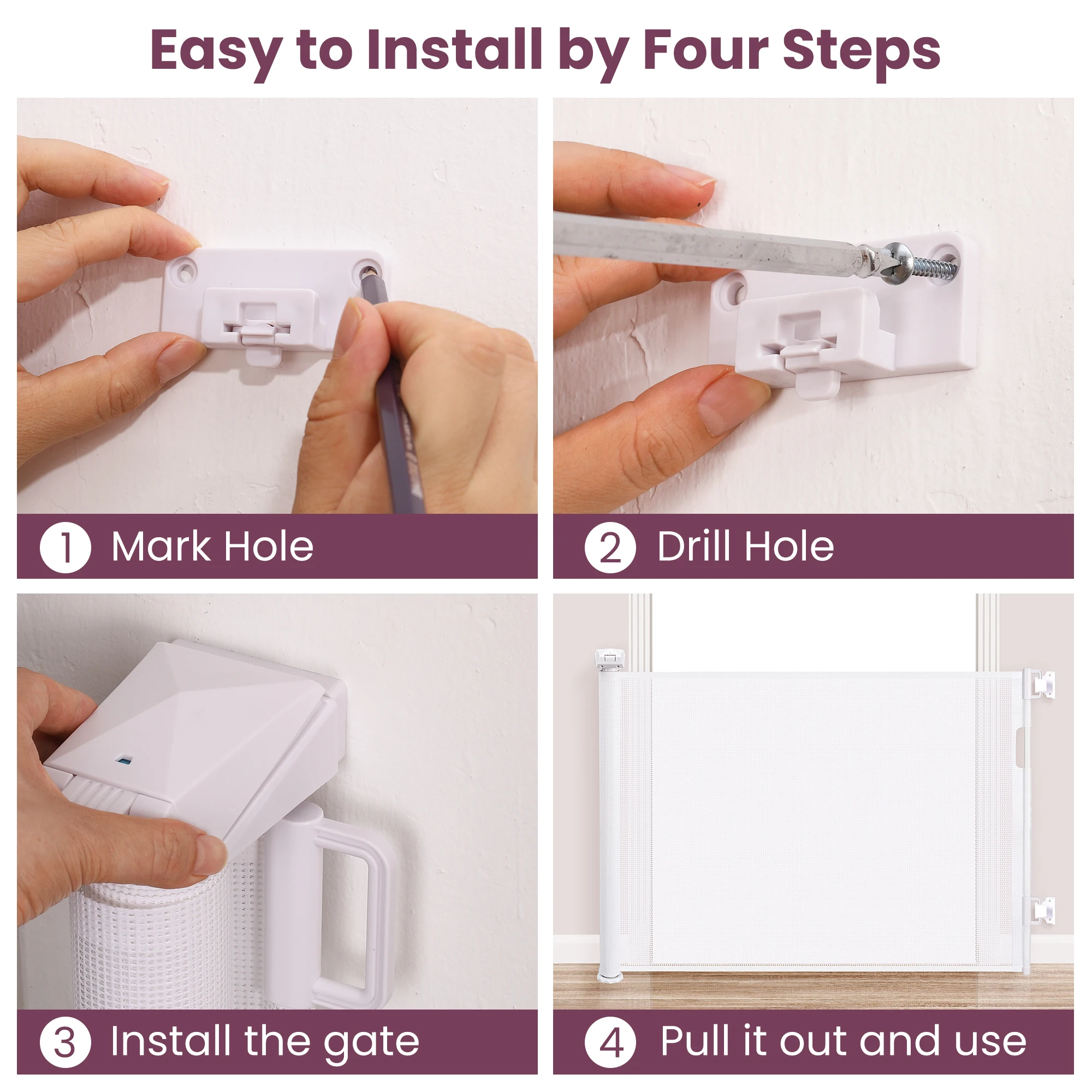 Easy to Install by Four Steps

1 Mark Hole

2 Drill Hole

3 Install the gate

4 Pull it out and use